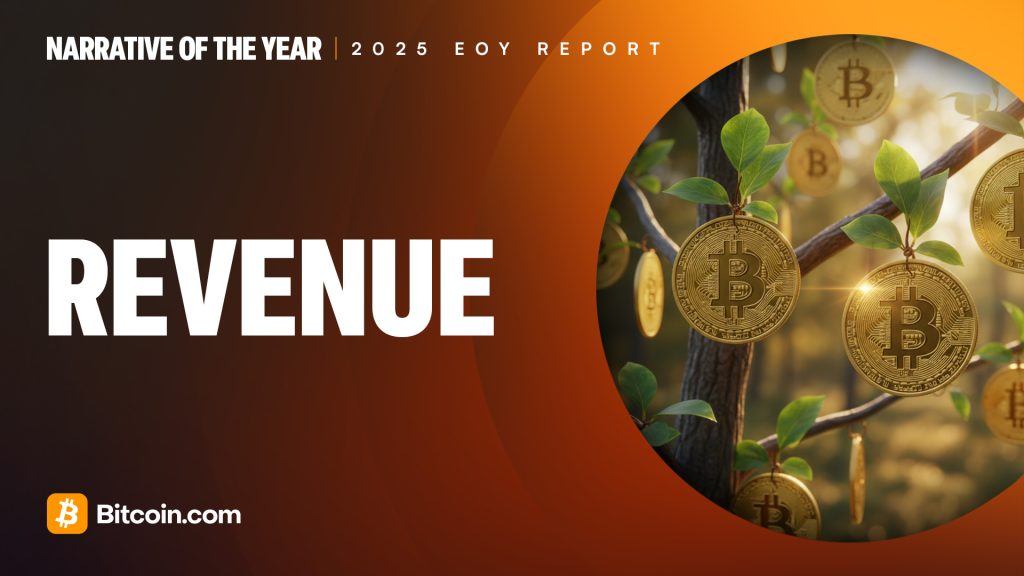 NARRATIVE OF THE YEAR | 2025 EOY REPORT

REVENUE

Bitcoin.com